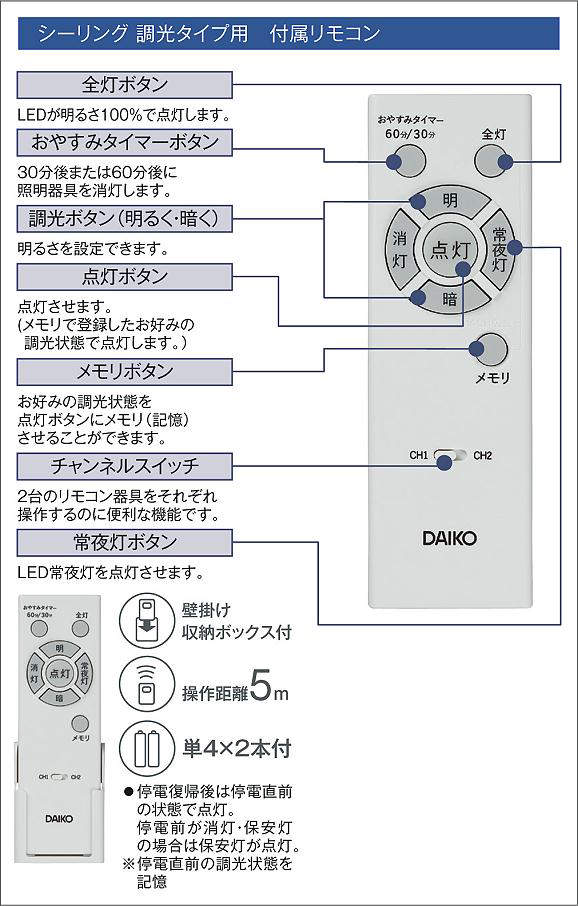 シーリング 調光タイプ用　付属リモコン

全灯ボタン

LEDが明るさ100%で点灯します。

おやすみタイマーボタン

30分後または60分後に照明器具を消灯します。

調光ボタン（明るく・暗く）

明るさを設定できます。

点灯ボタン

点灯させます。
(メモリで登録したお好みの調光状態で点灯します。)

メモリボタン

お好みの調光状態を点灯ボタンにメモリ（記憶）させることができます。

チャンネルスイッチ

2台のリモコン器具をそれぞれ操作するのに便利な機能です。

常夜灯ボタン

LED常夜灯を点灯させます。

おやすみタイマー
60分/30分

全灯

明

消灯

点灯

常夜灯

暗

メモリ

CH1　CH2

DAIKO

おやすみタイマー
60分/30分

全灯

明

消灯

点灯

常夜灯

暗

メモリ

CH1　CH2

DAIKO

壁掛け
収納ボックス付

操作距離5m

単4×2本付

●停電復帰後は停電直前の状態で点灯。
停電前が消灯・保安灯の場合は保安灯が点灯。
※停電直前の調光状態を記憶