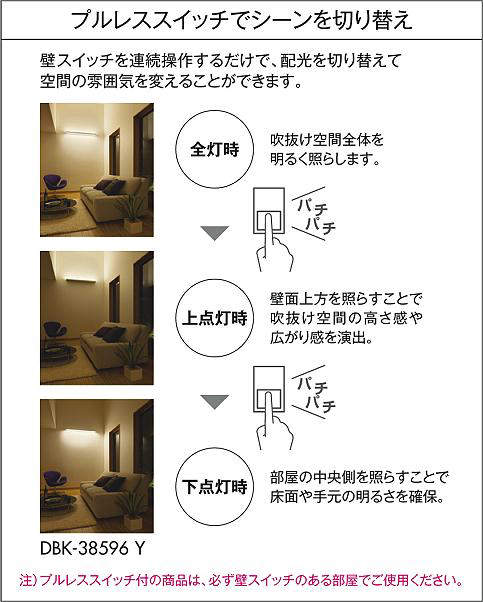 プルレススイッチでシーンを切り替え

壁スイッチを連続操作するだけで、配光を切り替えて空間の雰囲気を変えることができます。

全灯時

吹抜け空間全体を明るく照らします。

パチ
パチ

上点灯時

壁面上方を照らすことで吹抜け空間の高さ感や広がり感を演出。

パチ
パチ

下点灯時

部屋の中央側を照らすことで床面や手元の明るさを確保。

DBK-38596 Y

注）プルレススイッチ付の商品は、必ず壁スイッチのある部屋でご使用ください。