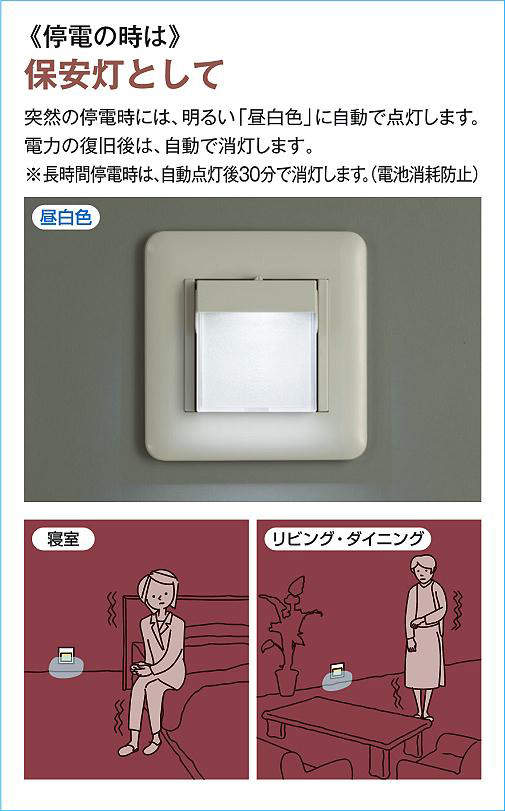 《停電の時は》
保安灯として

突然の停電時には、明るい「昼白色」に自動で点灯します。
電力の復旧後は、自動で消灯します。
※長時間停電時は、自動点灯後30分で消灯します。(電池消耗防止)

昼白色

寝室

リビング・ダイニング