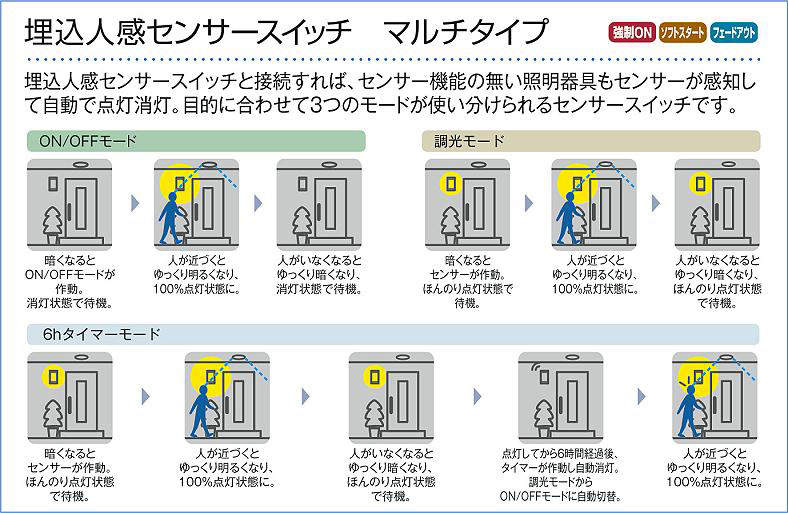 埋込人感センサースイッチ　マルチタイプ

強制ON　ソフトスタート　フェードアウト

埋込人感センサースイッチと接続すれば、センサー機能の無い照明器具もセンサーが感知して自動で点灯消灯。目的に合わせて3つのモードが使い分けられるセンサースイッチです。

ON/OFFモード

暗くなるとON/OFFモードが作動。消灯状態で待機。

人が近づくとゆっくり明るくなり、100%点灯状態に。

人がいなくなるとゆっくり暗くなり、消灯状態で待機。

調光モード

暗くなるとセンサーが作動。ほんのり点灯状態で待機。

人が近づくとゆっくり明るくなり、100%点灯状態に。

人がいなくなるとゆっくり暗くなり、ほんのり点灯状態で待機。

6hタイマーモード

暗くなるとセンサーが作動。ほんのり点灯状態で待機。

人が近づくとゆっくり明るくなり、100%点灯状態に。

人がいなくなるとゆっくり暗くなり、ほんのり点灯状態で待機。

点灯してから6時間経過後、タイマーが作動し自動消灯。調光モードからON/OFFモードに自動切替。

人が近づくとゆっくり明るくなり、100%点灯状態に。