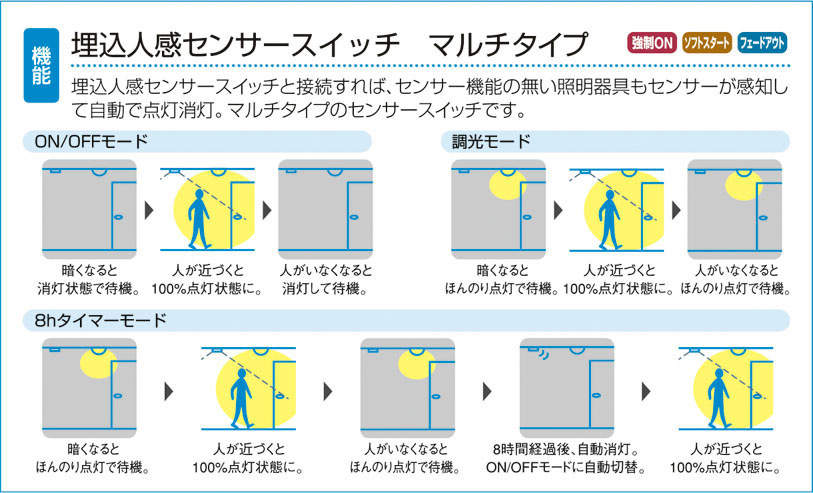 機能

埋込人感センサースイッチ　マルチタイプ

強制ON　ソフトスタート　フェードアウト

埋込人感センサースイッチと接続すれば、センサー機能の無い照明器具もセンサーが感知して自動で点灯消灯。マルチタイプのセンサースイッチです。

ON/OFFモード

暗くなると消灯状態で待機。

人が近づくと100%点灯状態に。

人がいなくなると消灯して待機。

調光モード

暗くなるとほんのり点灯で待機。

人が近づくと100%点灯状態に。

人がいなくなるとほんのり点灯で待機。

8hタイマーモード

暗くなるとほんのり点灯で待機。

人が近づくと100%点灯状態に。

人がいなくなるとほんのり点灯で待機。

8時間経過後、自動消灯。ON/OFFモードに自動切替。

人が近づくと100%点灯状態に。