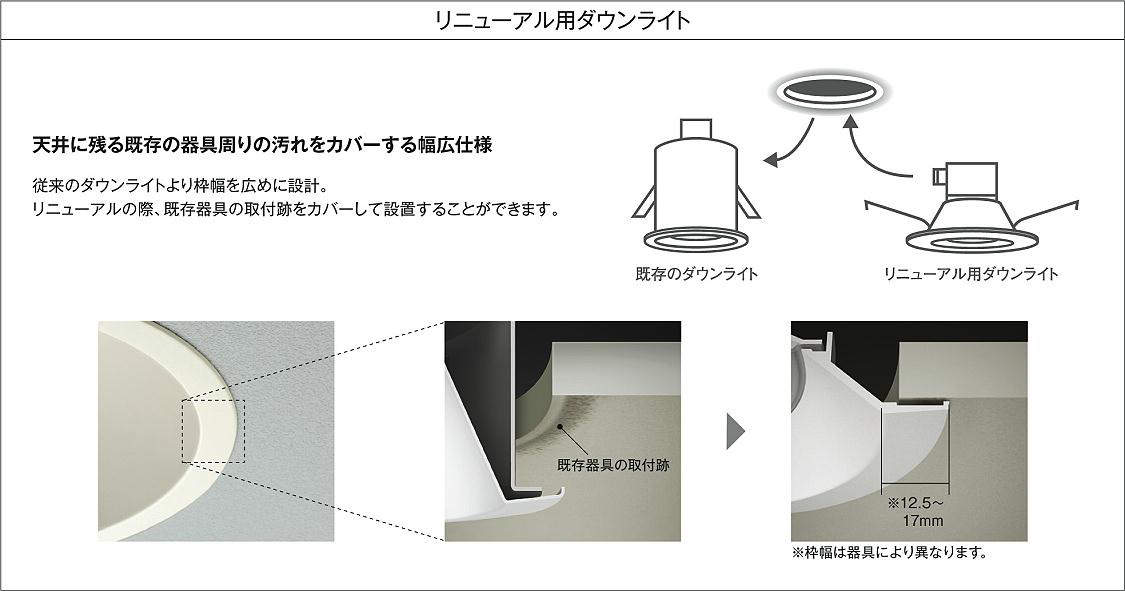 リニューアル用ダウンライト

天井に残る既存の器具周りの汚れをカバーする幅広仕様

従来のダウンライトより枠幅を広めに設計。
リニューアルの際、既存器具の取付跡をカバーして設置することができます。

既存のダウンライト

リニューアル用ダウンライト

既存器具の取付跡

※12.5～17mm

※枠幅は器具により異なります。